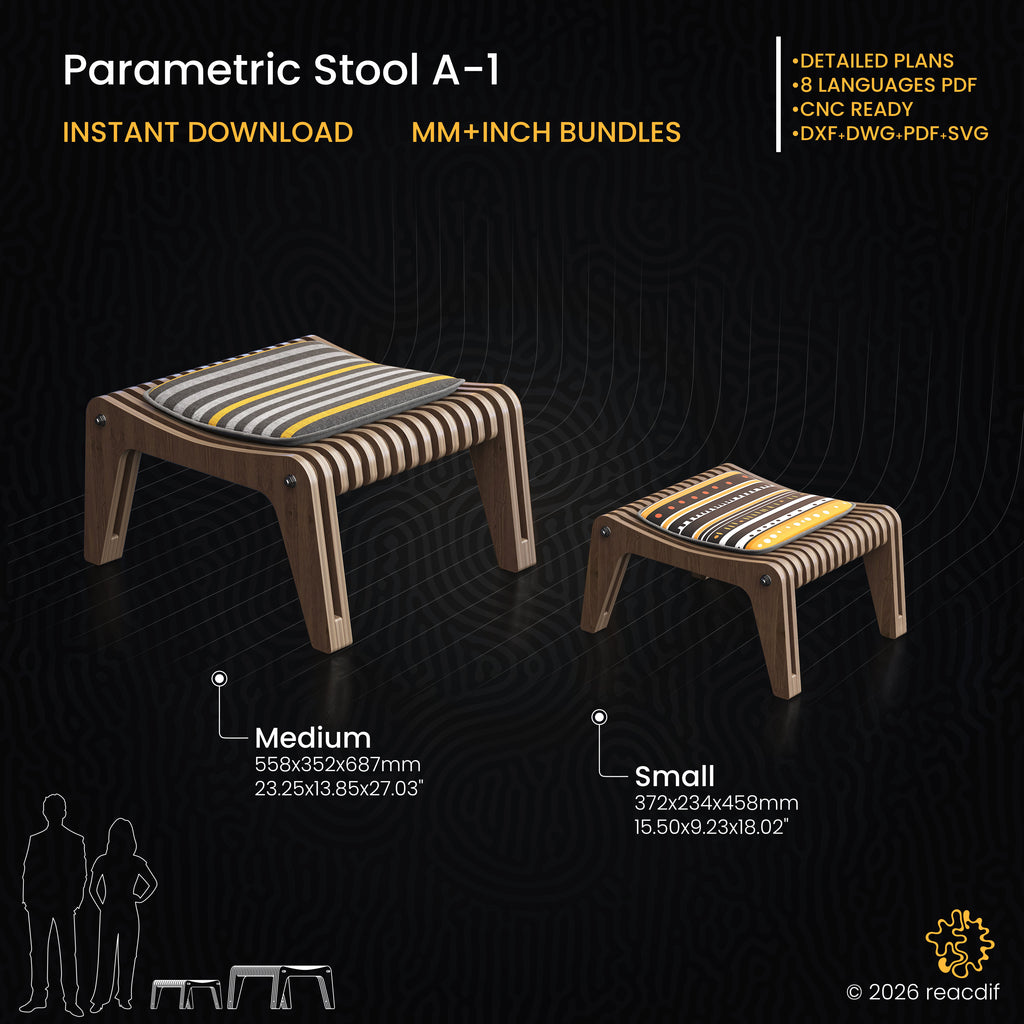 Parametric Stool A-1

INSTANT DOWNLOAD MM+INCH BUNDLES

•DETAILED PLANS
•8 LANGUAGES PDF
•CNC READY
•DXF+DWG+PDF+SVG

Medium
558x352x687mm
23.25x13.85x27.03"

Small
372x234x458mm
15.50x9.23x18.02"

© 2026 reacdif