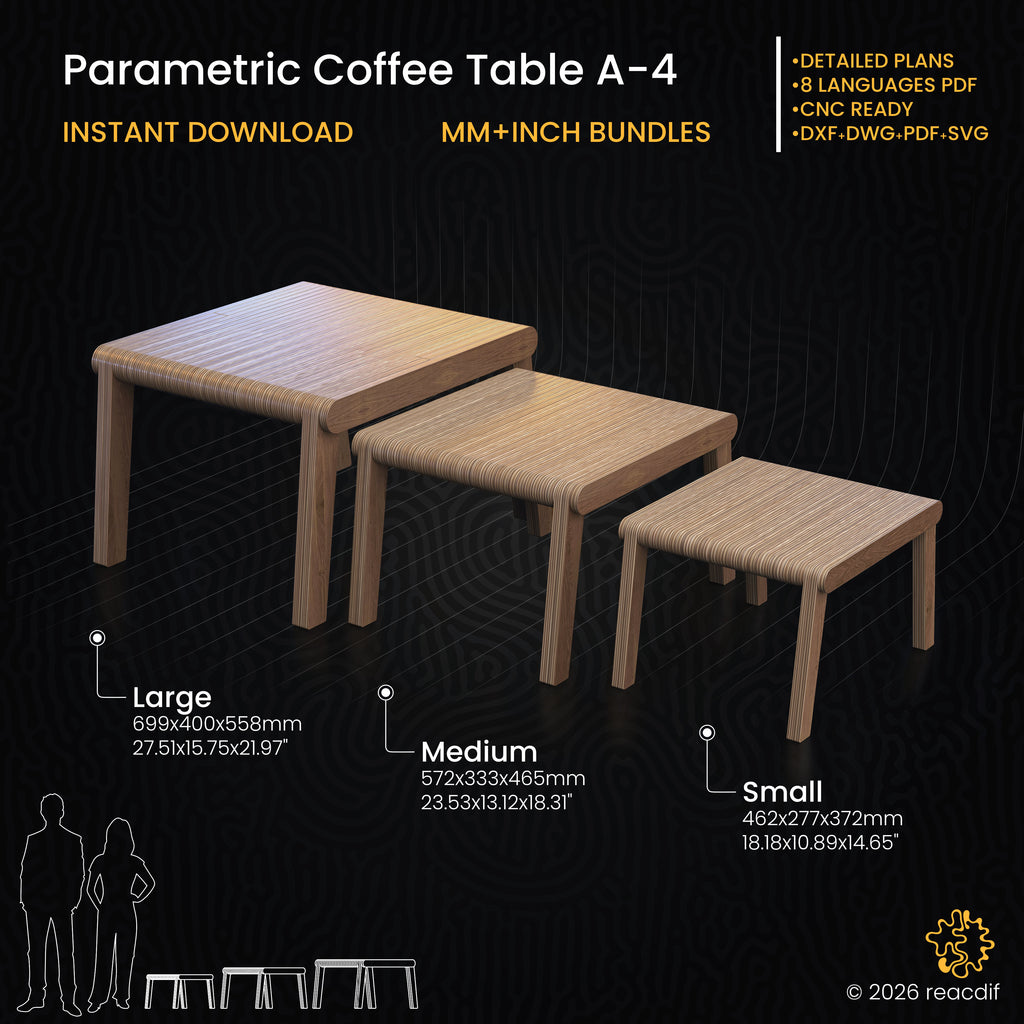 Parametric Coffee Table A-4

INSTANT DOWNLOAD MM+INCH BUNDLES

•DETAILED PLANS
•8 LANGUAGES PDF
•CNC READY
•DXF+DWG+PDF+SVG

Large
699x400x558mm
27.51x15.75x21.97"

Medium
572x333x465mm
23.53x13.12x18.31"

Small
462x277x372mm
18.18x10.89x14.65"

© 2026 reacdif