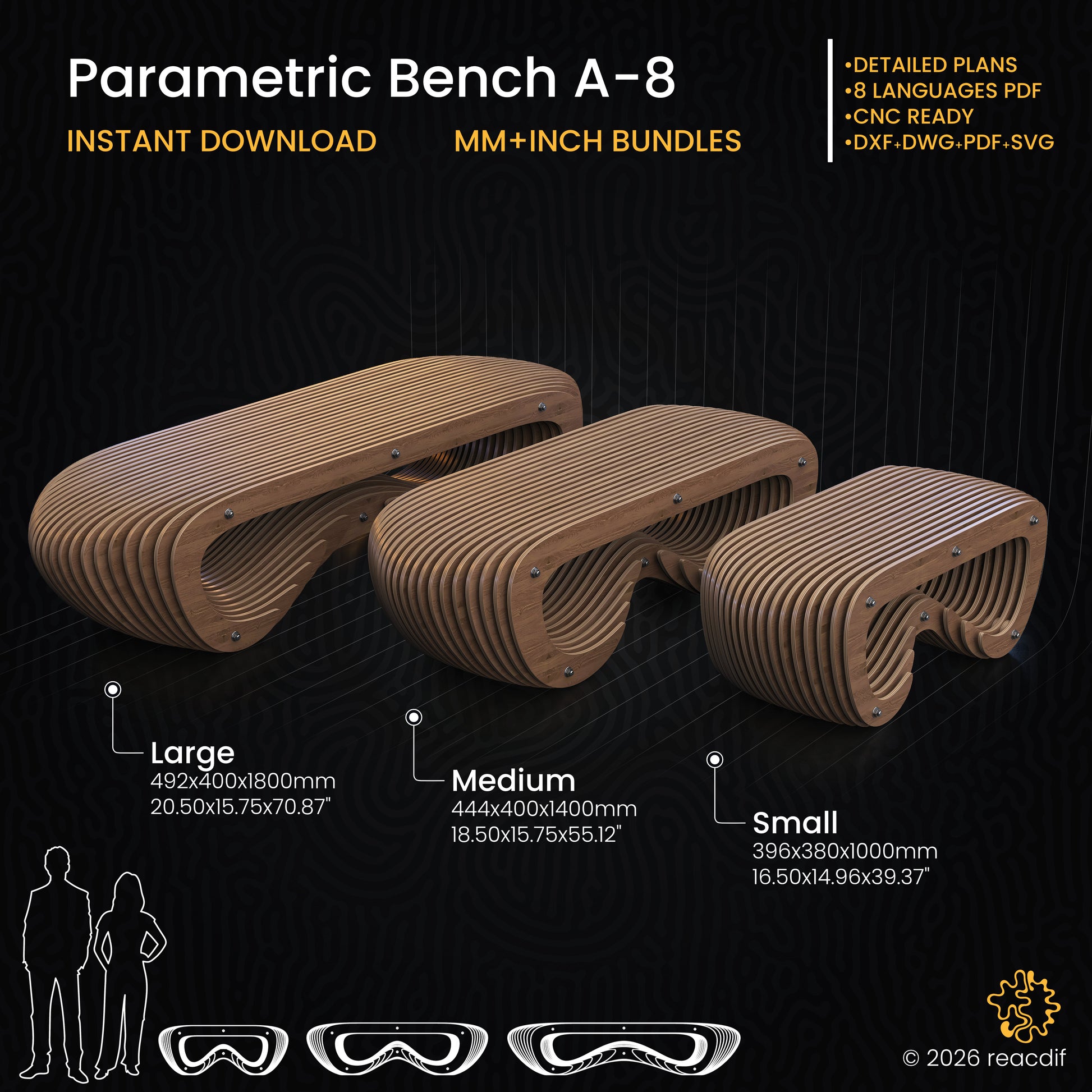 Parametric Bench A-8

INSTANT DOWNLOAD

MM+INCH BUNDLES

•DETAILED PLANS
•8 LANGUAGES PDF
•CNC READY
•DXF+DWG+PDF+SVG

Large
492x400x1800mm
20.50x15.75x70.87"

Medium
444x400x1400mm
18.50x15.75x55.12"

Small
396x380x1000mm
16.50x14.96x39.37"

© 2026 reacdif